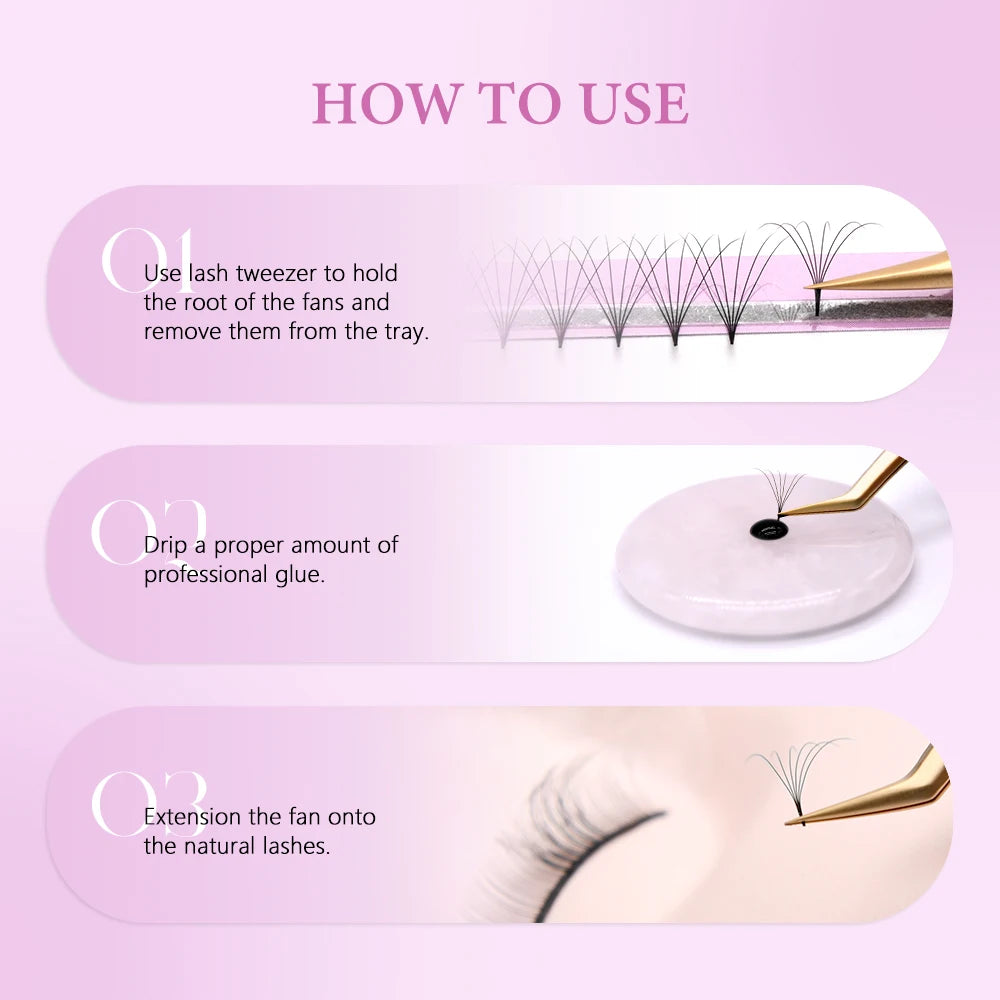 HOW TO USE

01
Use lash tweezer to hold the root of the fans and remove them from the tray.

02
Drip a proper amount of professional glue.

03
Extension the fan onto the natural lashes.