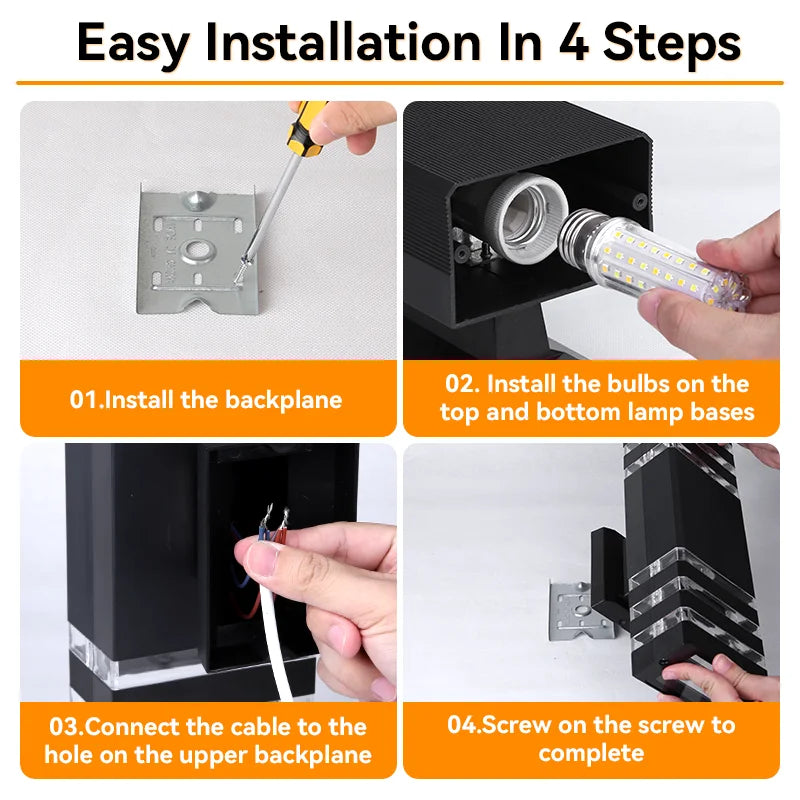 Easy Installation In 4 Steps

01.Install the backplane

02. Install the bulbs on the top and bottom lamp bases

03.Connect the cable to the hole on the upper backplane

04.Screw on the screw to complete