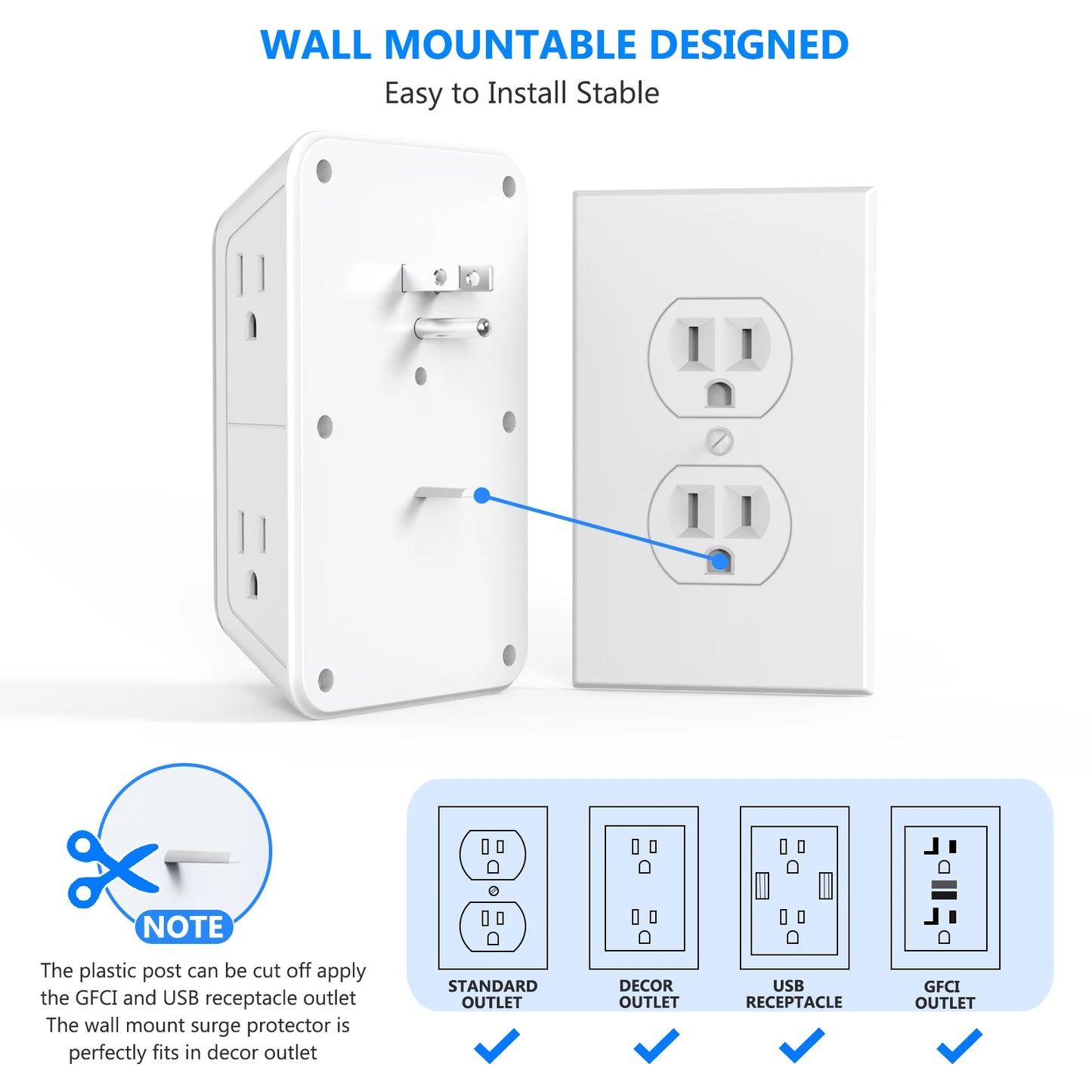 WALL MOUNTABLE DESIGNED
Easy to Install Stable

NOTE

The plastic post can be cut off apply the GFCI and USB receptacle outlet
The wall mount surge protector is perfectly fits in decor outlet

STANDARD OUTLET

DECOR OUTLET

USB RECEPTACLE

GFCI OUTLET